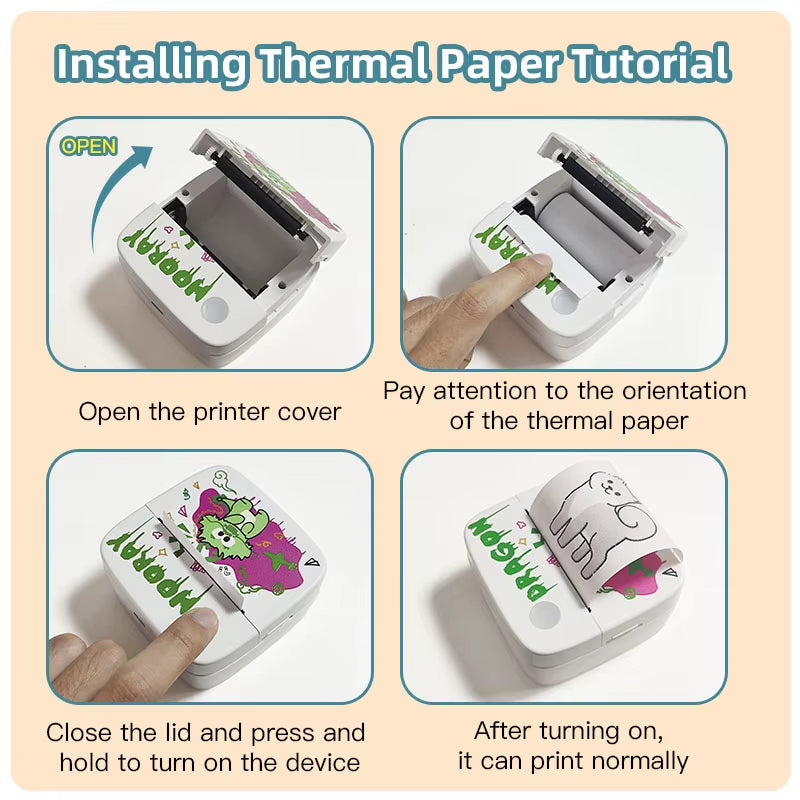 Installing Thermal Paper Tutorial

OPEN

HOORAY

Open the printer cover

Pay attention to the orientation of the thermal paper

HOORAY

Close the lid and press and hold to turn on the device

DRAGON

After turning on, it can print normally